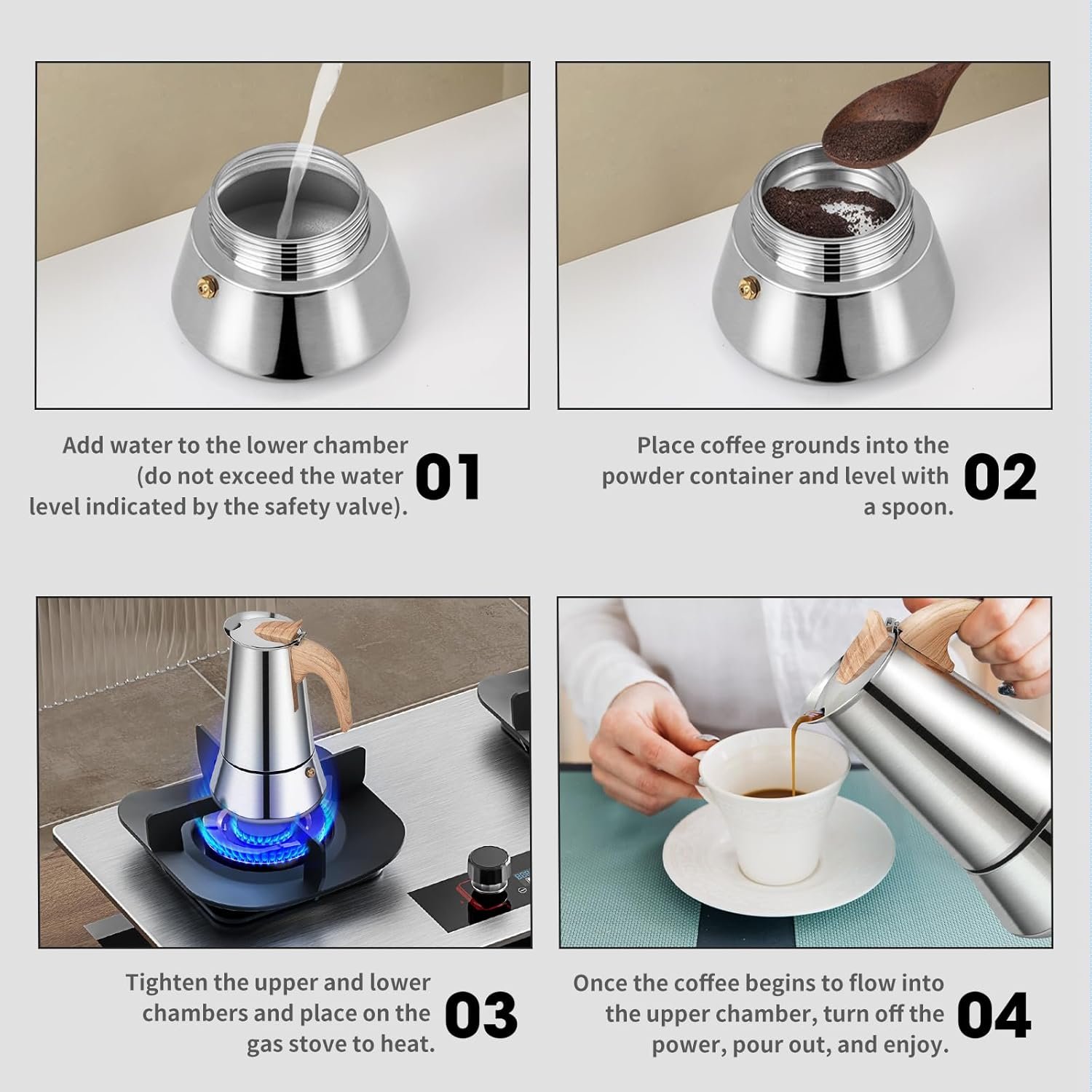 Add water to the lower chamber (do not exceed the water level indicated by the safety valve).

01

Place coffee grounds into the powder container and level with a spoon.

02

Tighten the upper and lower chambers and place on the gas stove to heat.

03

Once the coffee begins to flow into the upper chamber, turn off the power, pour out, and enjoy.

04