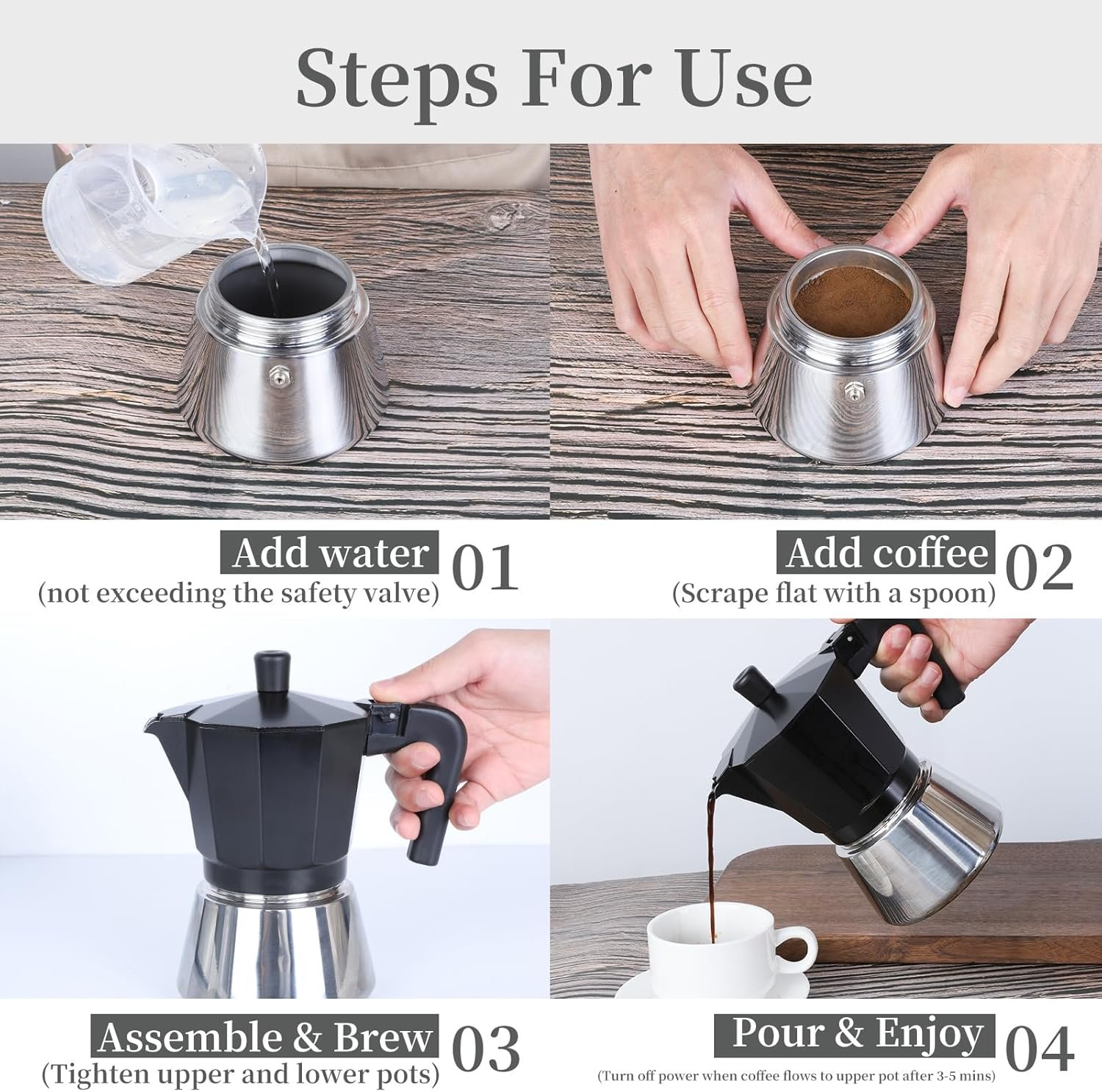 Steps For Use

Add water 01
(not exceeding the safety valve)

Add coffee 02
(Scrape flat with a spoon)

Assemble & Brew 03
(Tighten upper and lower pots)

Pour & Enjoy 04
(Turn off power when coffee flows to upper pot after 3-5 mins)