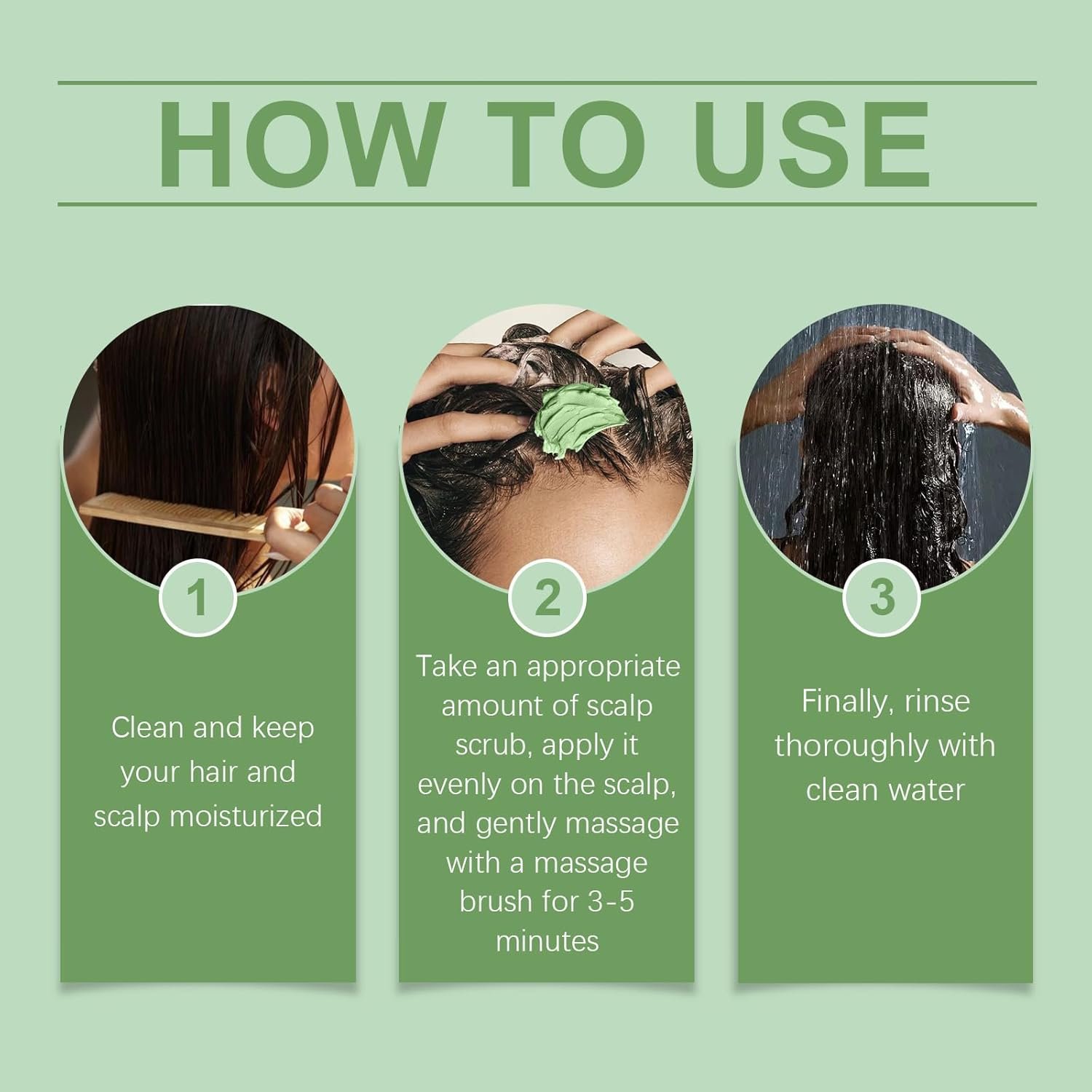 HOW TO USE

1

Clean and keep your hair and scalp moisturized

2

Take an appropriate amount of scalp scrub, apply it evenly on the scalp, and gently massage with a massage brush for 3-5 minutes

3

Finally, rinse thoroughly with clean water