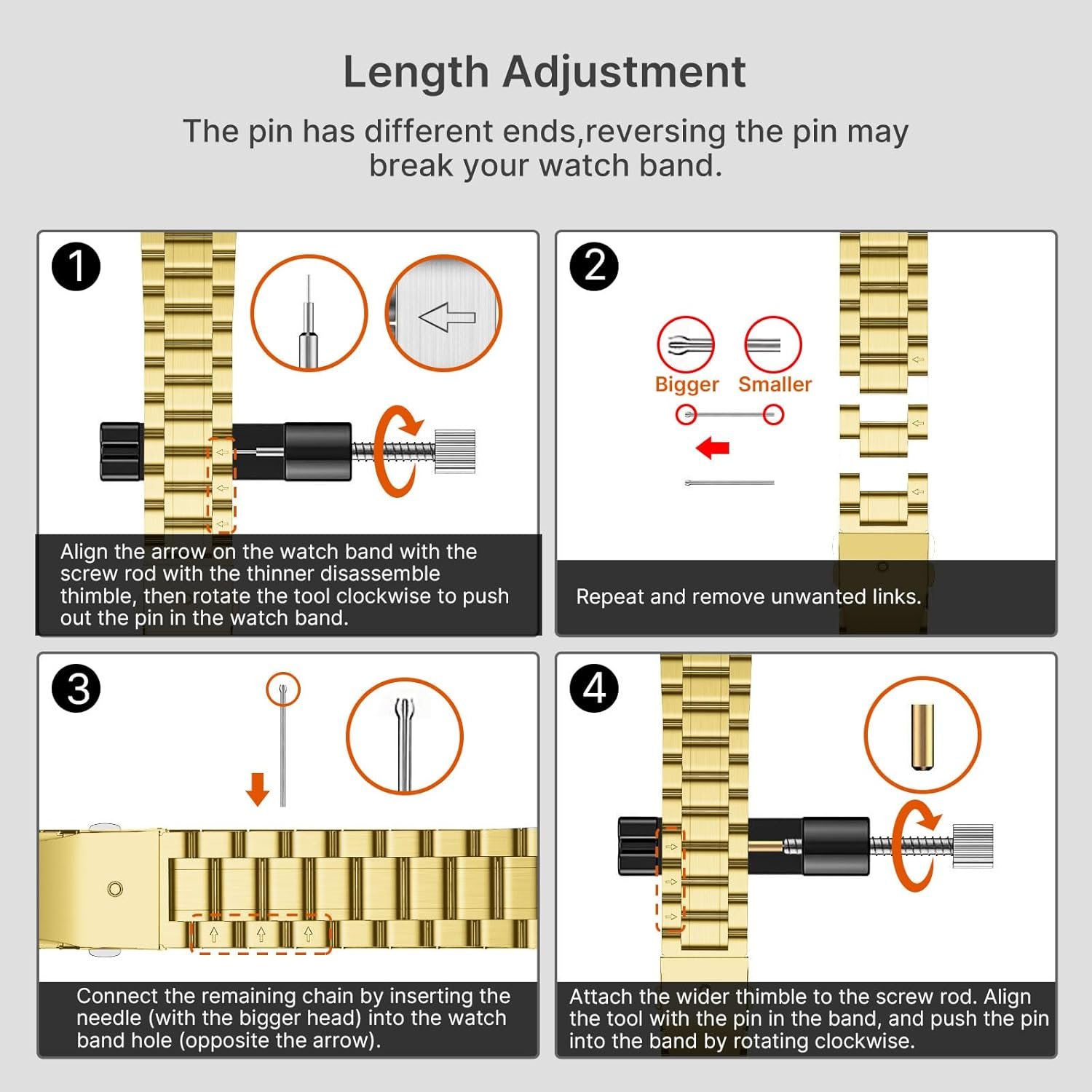 Length Adjustment

The pin has different ends,reversing the pin may break your watch band.

1

Align the arrow on the watch band with the screw rod with the thinner disassemble thimble, then rotate the tool clockwise to push out the pin in the watch band.

2

Bigger Smaller

Repeat and remove unwanted links.

3

Connect the remaining chain by inserting the needle (with the bigger head) into the watch band hole (opposite the arrow).

4

Attach the wider thimble to the screw rod. Align the tool with the pin in the band, and push the pin into the band by rotating clockwise.