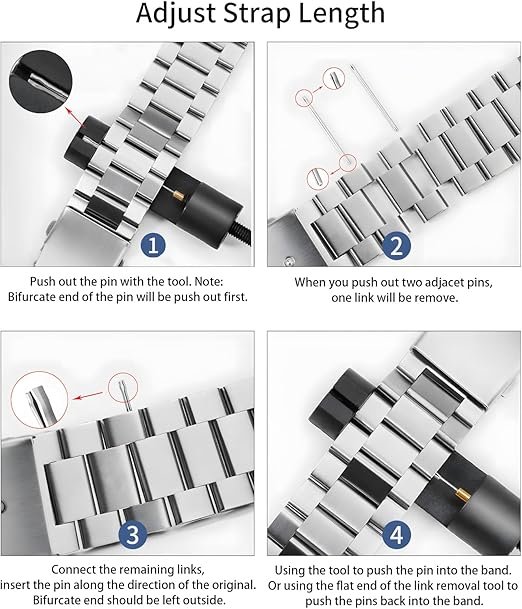 Adjust Strap Length

1

Push out the pin with the tool. Note: Bifurcate end of the pin will be push out first.

2

When you push out two adjacet pins, one link will be remove.

3

Connect the remaining links, insert the pin along the direction of the original. Bifurcate end should be left outside.

4

Using the tool to push the pin into the band. Or using the flat end of the link removal tool to push the pins back into the band.