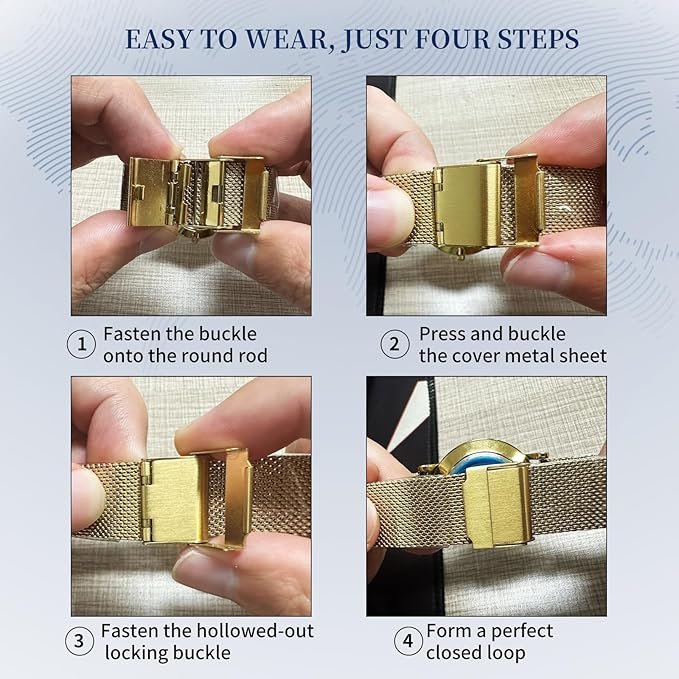 EASY TO WEAR, JUST FOUR STEPS

1 Fasten the buckle onto the round rod

2 Press and buckle the cover metal sheet

3 Fasten the hollowed-out locking buckle

4 Form a perfect closed loop