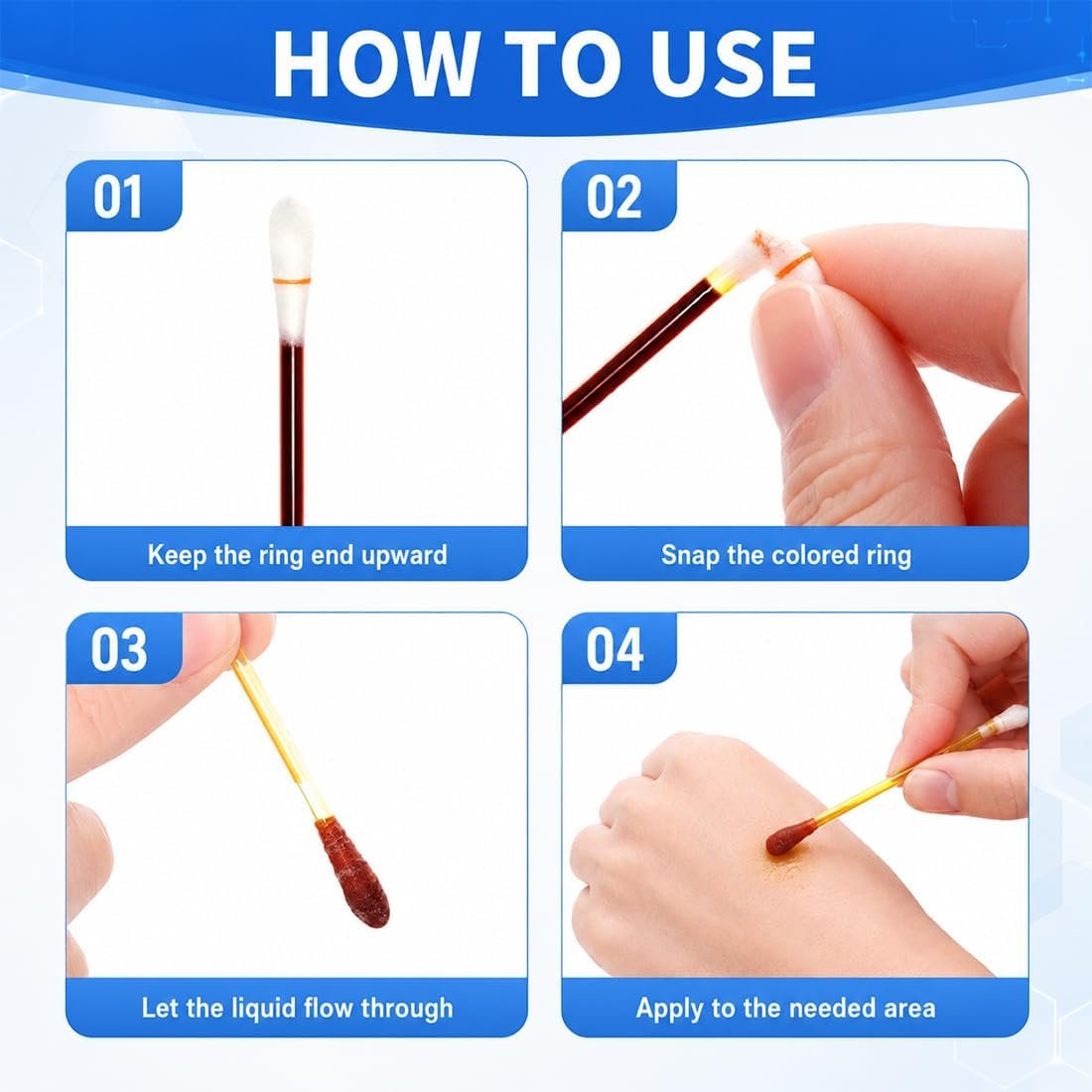 HOW TO USE

01

Keep the ring end upward

02

Snap the colored ring

03

Let the liquid flow through

04

Apply to the needed area