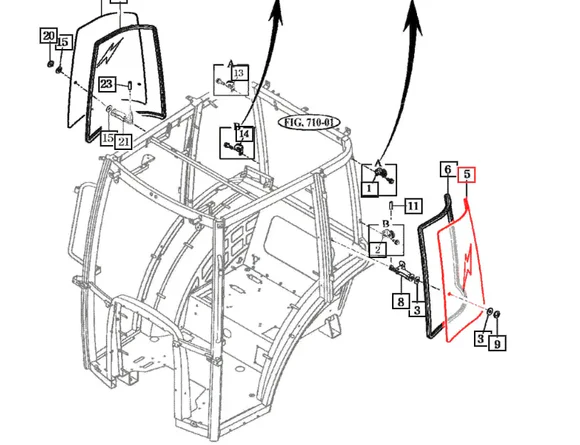 20
15
23
15
21
A
13
B
14
FIG. 710-01
A
1
11
B
2
6
5
8
3
3
9