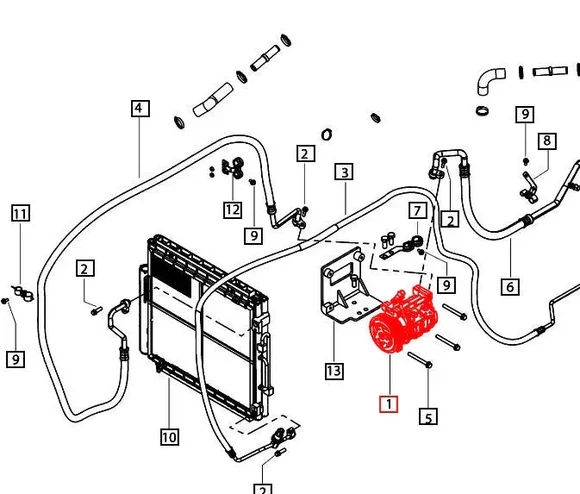 4
9
8
2
3
11
12
9
7
2
2
9
6
9
13
1
5
10
2