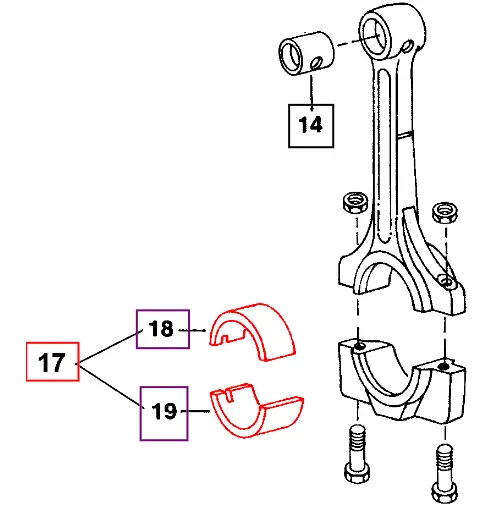 14

18

17

19